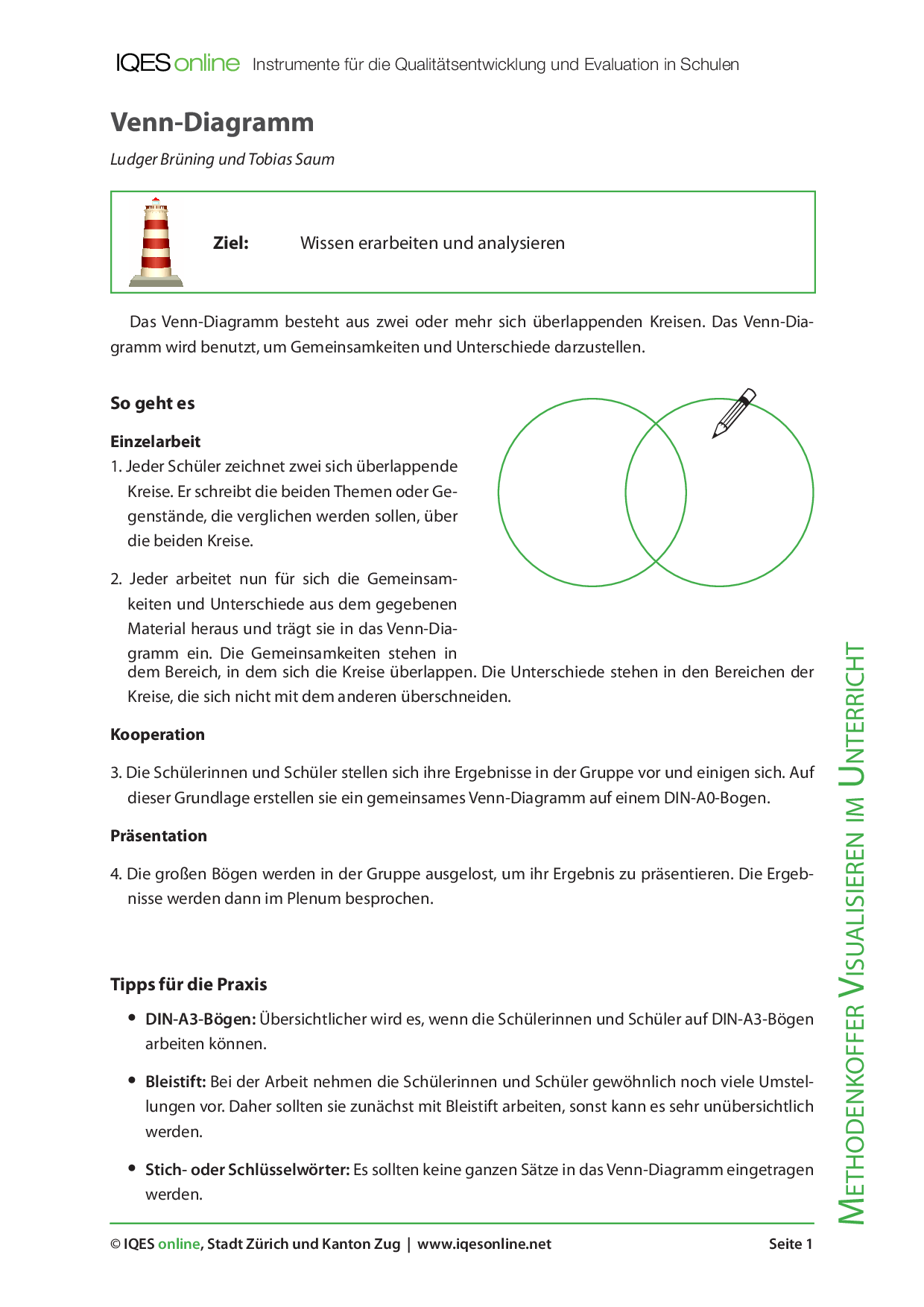 IQES online Instrumente für die Qualitätsentwicklung und Evaluation in Schulen

Venn-Diagramm

Ludger Brüning und Tobias Saum

Ziel: Wissen erarbeiten und analysieren

Das Venn-Diagramm besteht aus zwei oder mehr sich überlappenden Kreisen. Das Venn-Diagramm wird benutzt, um Gemeinsamkeiten und Unterschiede darzustellen.

So geht es

Einzelarbeit

1. Jeder Schüler zeichnet zwei sich überlappende Kreise. Er schreibt die beiden Themen oder Gegenstände, die verglichen werden sollen, über die beiden Kreise.

2. Jeder arbeitet nun für sich die Gemeinsamkeiten und Unterschiede aus dem gegebenen Material heraus und trägt sie in das Venn-Diagramm ein. Die Gemeinsamkeiten stehen in dem Bereich, in dem sich die Kreise überlappen. Die Unterschiede stehen in den Bereichen der Kreise, die sich nicht mit dem anderen überschneiden.

Kooperation

3. Die Schülerinnen und Schüler stellen sich ihre Ergebnisse in der Gruppe vor und einigen sich. Auf dieser Grundlage erstellen sie ein gemeinsames Venn-Diagramm auf einem DIN-A0-Bogen.

Präsentation

4. Die großen Bögen werden in der Gruppe ausgelost, um ihr Ergebnis zu präsentieren. Die Ergebnisse werden dann im Plenum besprochen.

Tipps für die Praxis

• DIN-A3-Bögen: Übersichtlicher wird es, wenn die Schülerinnen und Schüler auf DIN-A3-Bögen arbeiten können.

• Bleistift: Bei der Arbeit nehmen die Schülerinnen und Schüler gewöhnlich noch viele Umstellungen vor. Daher sollten sie zunächst mit Bleistift arbeiten, sonst kann es sehr unübersichtlich werden.

• Stich- oder Schlüsselwörter: Es sollten keine ganzen Sätze in das Venn-Diagramm eingetragen werden.

METHODENKOFFER VISUALISIEREN IM UNTERRICHT

© IQES online, Stadt Zürich und Kanton Zug | www.iqesonline.net Seite 1